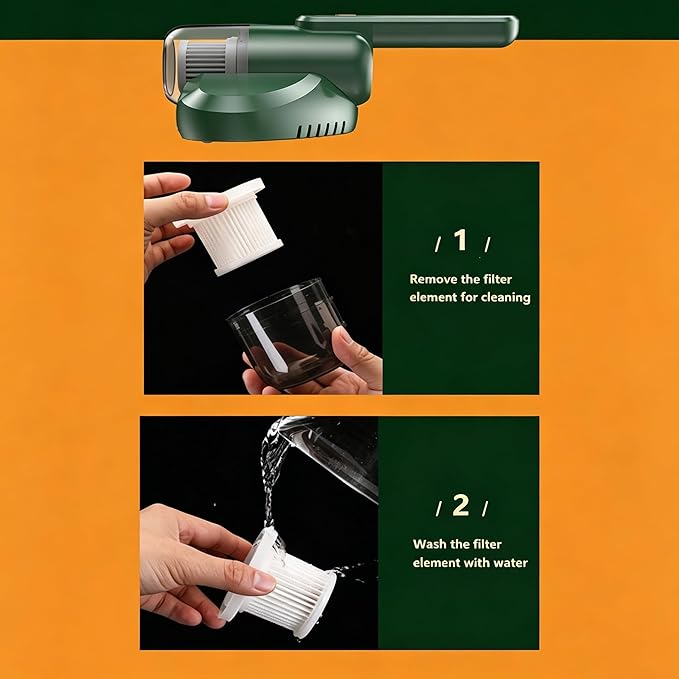 / 1 /

Remove the filter element for cleaning

/ 2 /

Wash the filter element with water