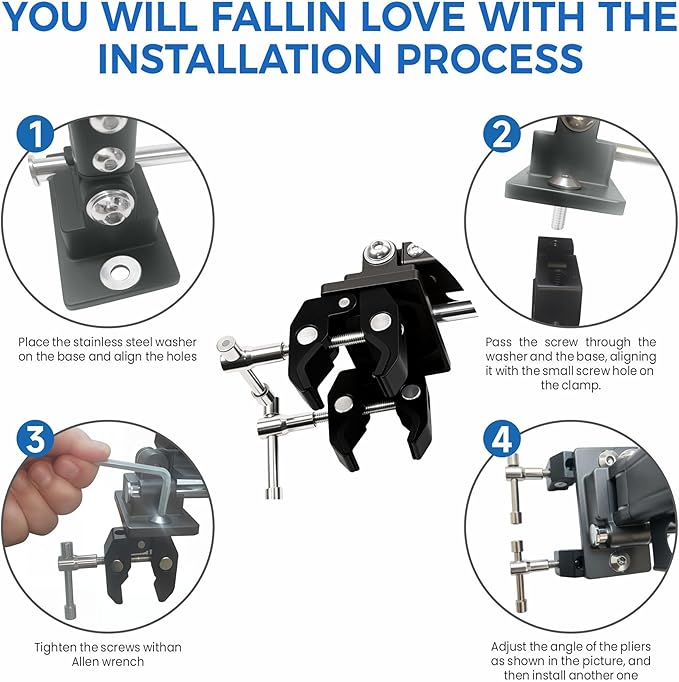 YOU WILL FALLIN LOVE WITH THE INSTALLATION PROCESS

1

Place the stainless steel washer on the base and align the holes

2

Pass the screw through the washer and the base, aligning it with the small screw hole on the clamp.

3

Tighten the screws withan Allen wrench

4

Adjust the angle of the pliers as shown in the picture, and then install another one