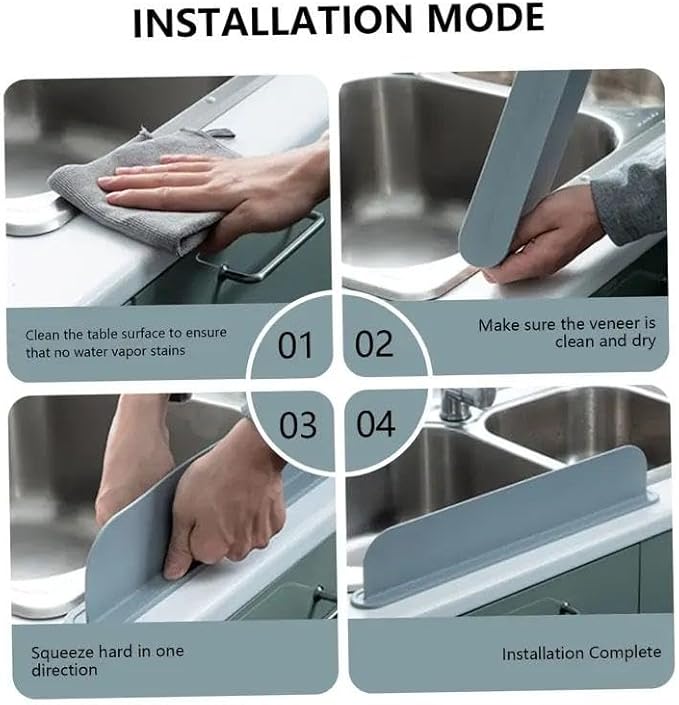 INSTALLATION MODE

Clean the table surface to ensure that no water vapor stains

01

02

Make sure the veneer is clean and dry

03

04

Squeeze hard in one direction

Installation Complete