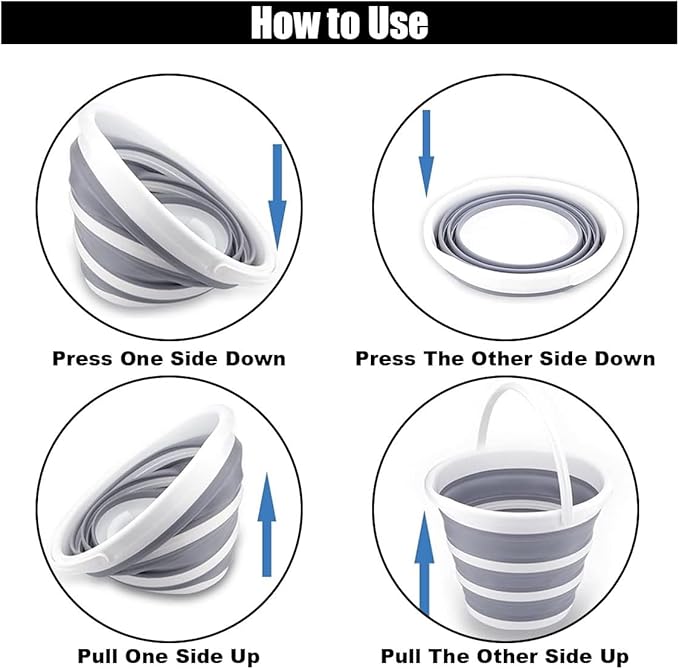 How to Use

Press One Side Down

Press The Other Side Down

Pull One Side Up

Pull The Other Side Up