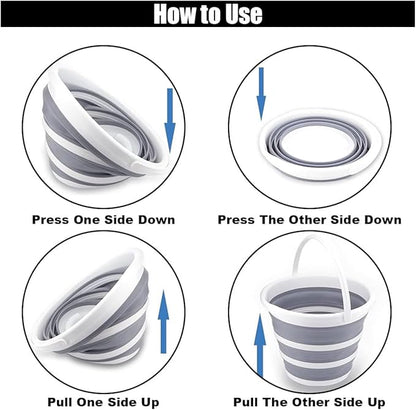 How to Use

Press One Side Down

Press The Other Side Down

Pull One Side Up

Pull The Other Side Up