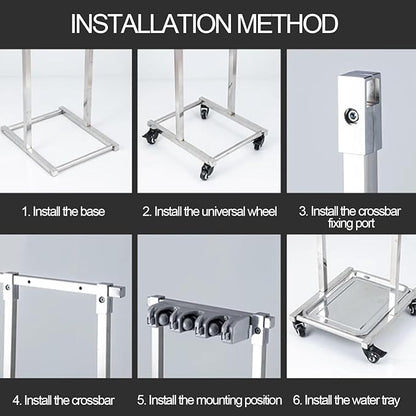 INSTALLATION METHOD

1. Install the base

2. Install the universal wheel

3. Install the crossbar fixing port

4. Install the crossbar

5. Install the mounting position

6. Install the water tray