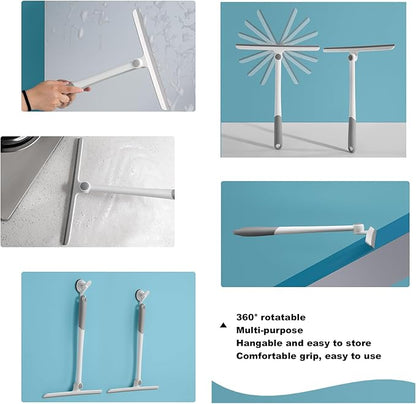 ▲ 360° rotatable
Multi-purpose
Hangable and easy to store
Comfortable grip, easy to use