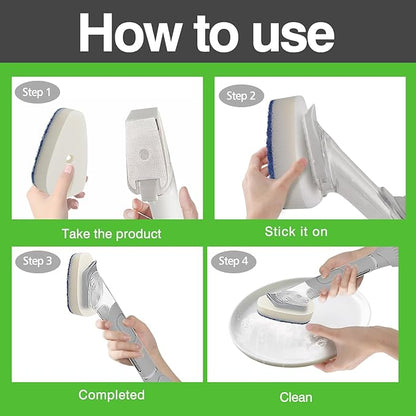 How to use

Step 1

Take the product

Step 2

Stick it on

Step 3

Completed

Step 4

Clean