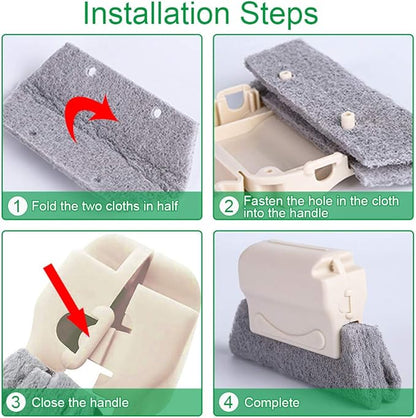 Installation Steps

1 Fold the two cloths in half

2 Fasten the hole in the cloth into the handle

3 Close the handle

4 Complete