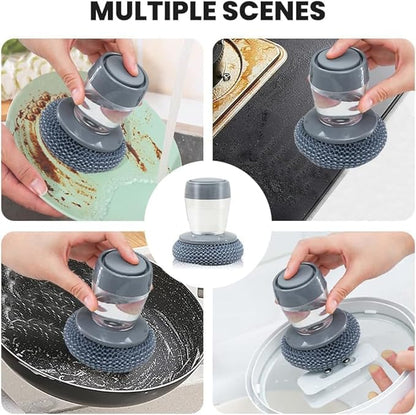 MULTIPLE SCENES