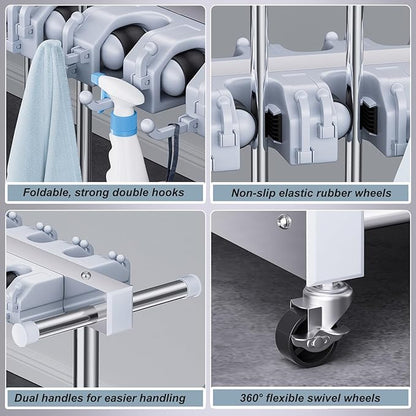 Foldable, strong double hooks

Non-slip elastic rubber wheels

Dual handles for easier handling

360° flexible swivel wheels