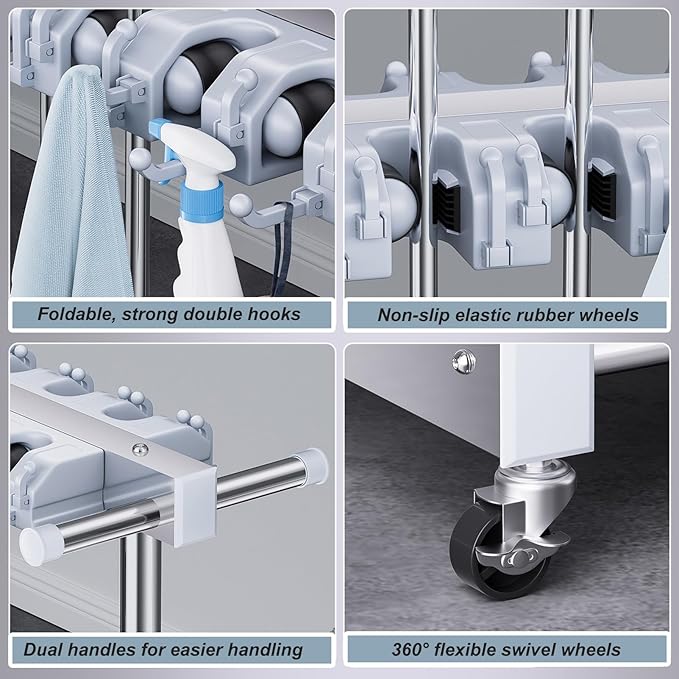 Foldable, strong double hooks

Non-slip elastic rubber wheels

Dual handles for easier handling

360° flexible swivel wheels