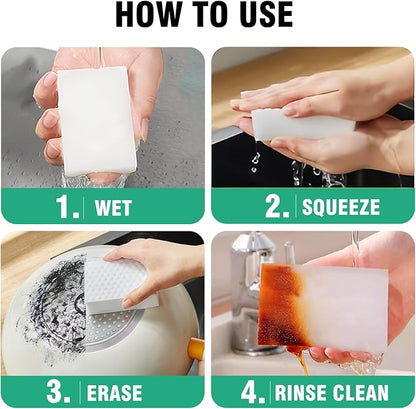 HOW TO USE

1. WET

2. SQUEEZE

3. ERASE

4. RINSE CLEAN