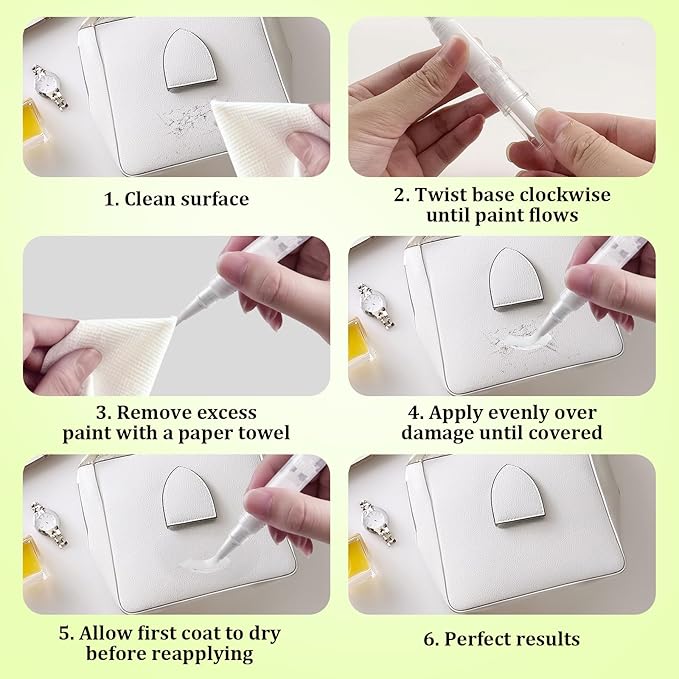 1. Clean surface

2. Twist base clockwise until paint flows

3. Remove excess paint with a paper towel

4. Apply evenly over damage until covered

5. Allow first coat to dry before reapplying

6. Perfect results