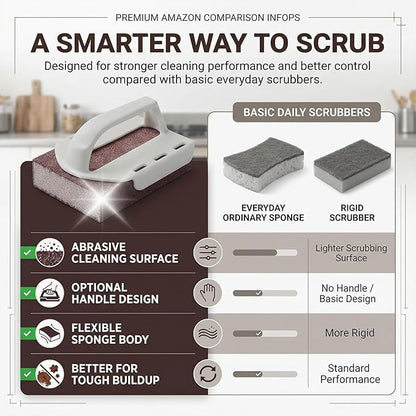 PREMIUM AMAZON COMPARISON INFOPS

A SMARTER WAY TO SCRUB

Designed for stronger cleaning performance and better control compared with basic everyday scrubbers.

BASIC DAILY SCRUBBERS

EVERYDAY ORDINARY SPONGE

RIGID SCRUBBER

ABRASIVE CLEANING SURFACE

Lighter Scrubbing Surface

OPTIONAL HANDLE DESIGN

No Handle / Basic Design

FLEXIBLE SPONGE BODY

More Rigid

BETTER FOR TOUGH BUILDUP

Standard Performance