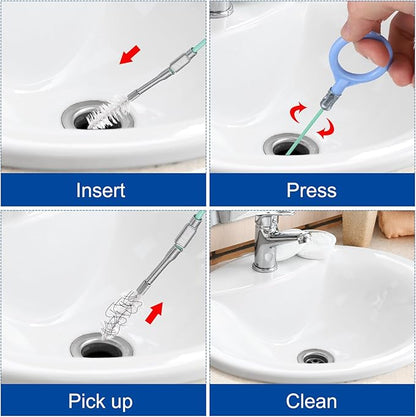 Insert

Press

Pick up

Clean