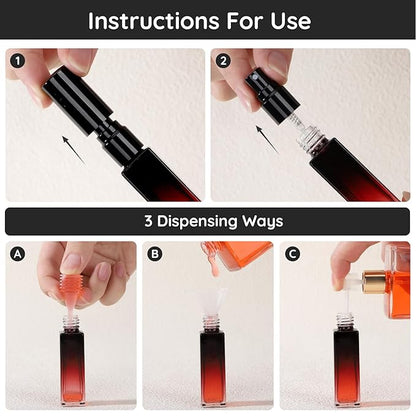 Instructions For Use

1

2

3 Dispensing Ways

A

B

C