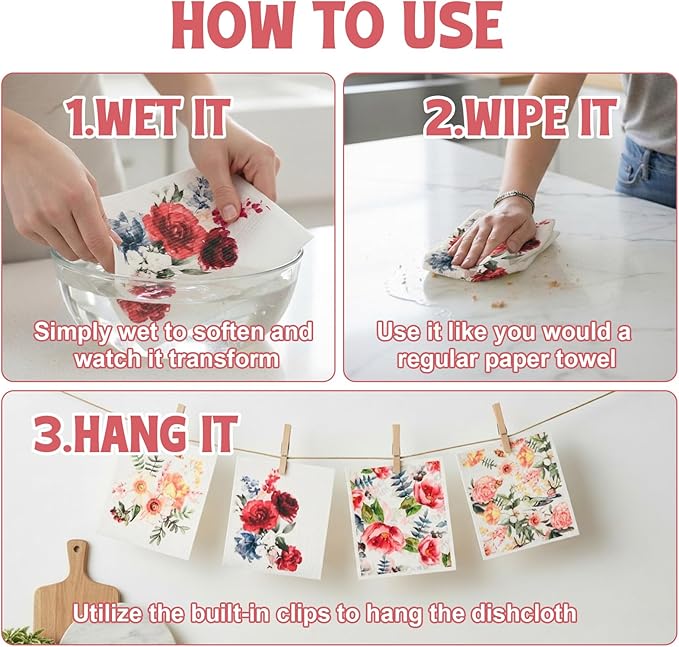 HOW TO USE

1.WET IT

Simply wet to soften and watch it transform

2.WIPE IT

Use it like you would a regular paper towel

3.HANG IT

Utilize the built-in clips to hang the dishcloth