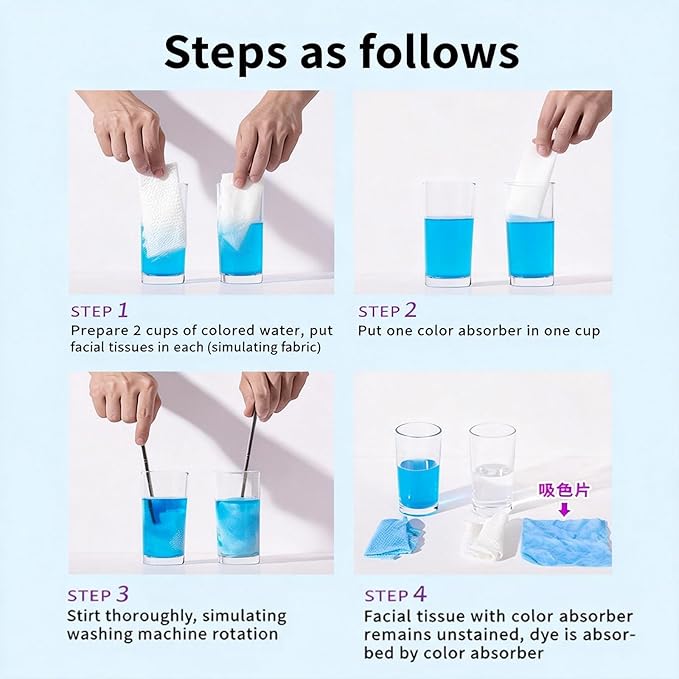 Steps as follows

STEP 1
Prepare 2 cups of colored water, put facial tissues in each (simulating fabric)

STEP 2
Put one color absorber in one cup

STEP 3
Stirt thoroughly, simulating washing machine rotation

吸色片

STEP 4
Facial tissue with color absorber remains unstained, dye is absorbed by color absorber