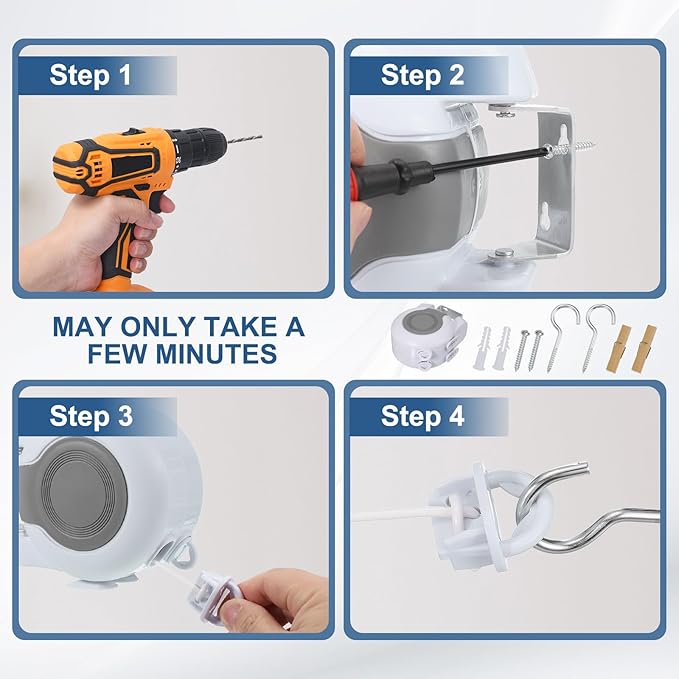 Step 1

Step 2

MAY ONLY TAKE A FEW MINUTES

Step 3

Step 4