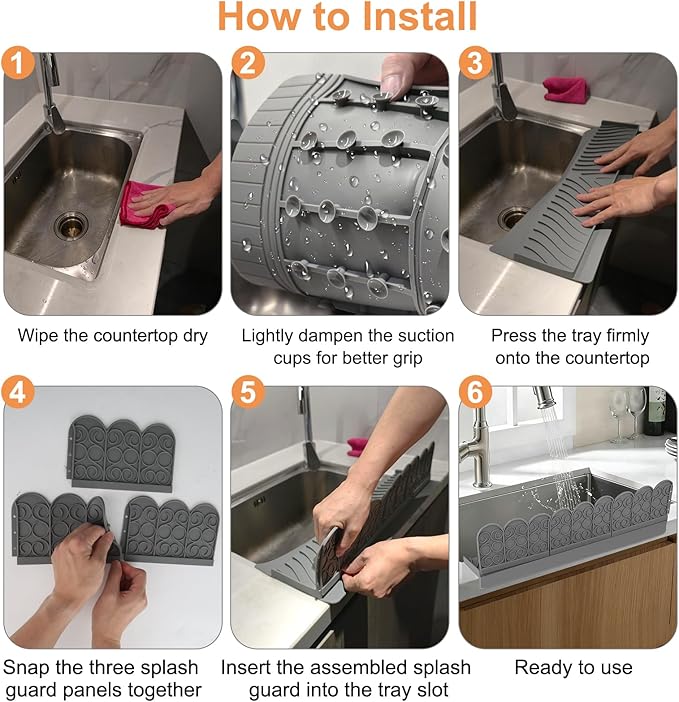 How to Install

1
Wipe the countertop dry

2
Lightly dampen the suction cups for better grip

3
Press the tray firmly onto the countertop

4
Snap the three splash guard panels together

5
Insert the assembled splash guard into the tray slot

6
Ready to use