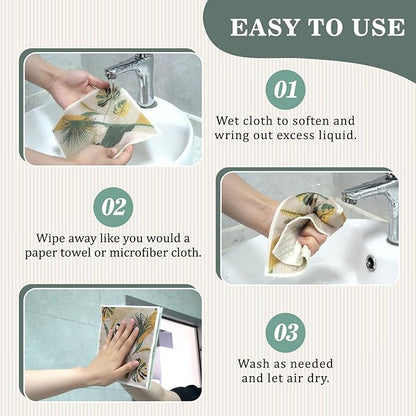 EASY TO USE

01

Wet cloth to soften and wring out excess liquid.

02

Wipe away like you would a paper towel or microfiber cloth.

03

Wash as needed and let air dry.