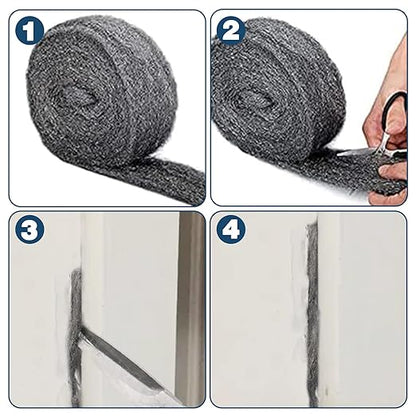 1
2
3
4