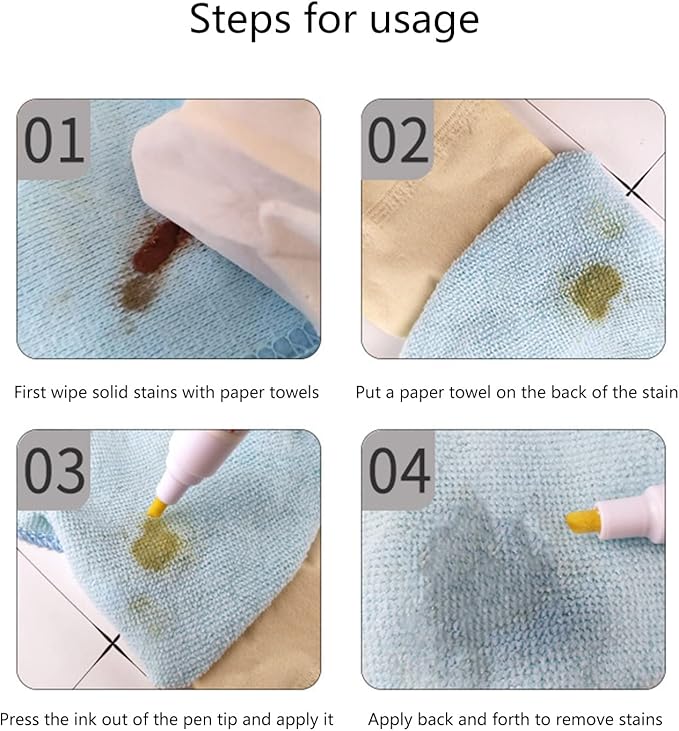 Steps for usage

01

First wipe solid stains with paper towels

02

Put a paper towel on the back of the stain

03

Press the ink out of the pen tip and apply it

04

Apply back and forth to remove stains