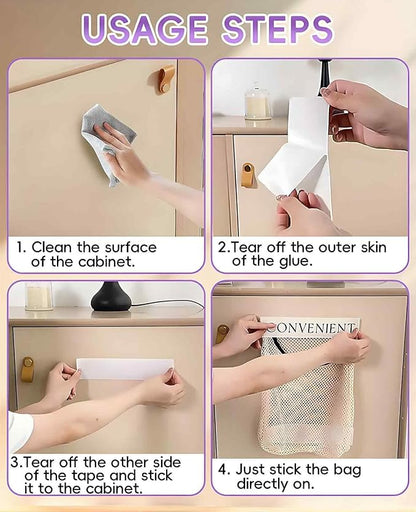 USAGE STEPS

1. Clean the surface of the cabinet.

2.Tear off the outer skin of the glue.

3.Tear off the other side of the tape and stick it to the cabinet.

CONVENIENT

4. Just stick the bag directly on.