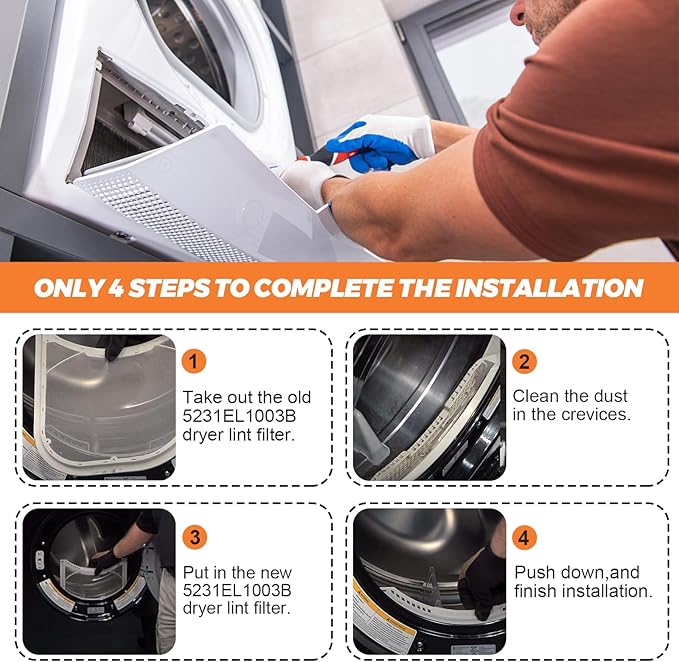 ONLY 4 STEPS TO COMPLETE THE INSTALLATION

1
Take out the old 5231EL1003B dryer lint filter.

2
Clean the dust in the crevices.

3
Put in the new 5231EL1003B dryer lint filter.

4
Push down,and finish installation.