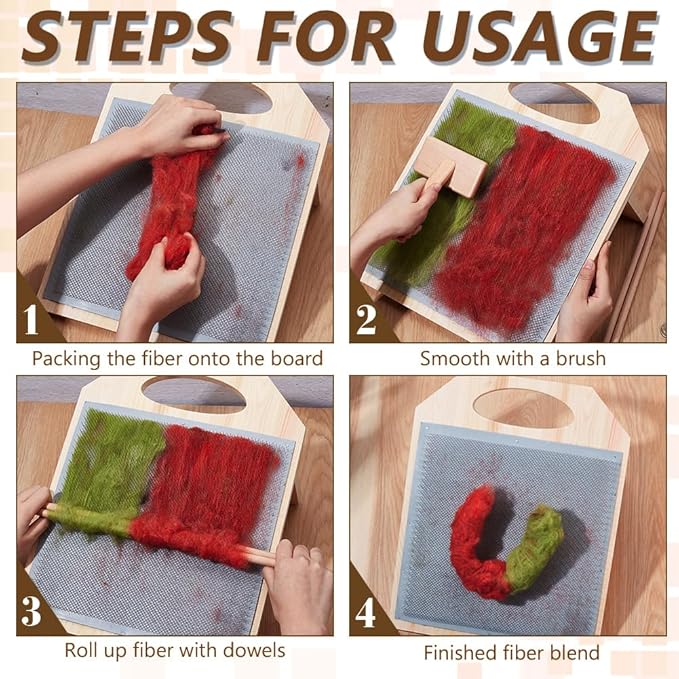 STEPS FOR USAGE

1
Packing the fiber onto the board

2
Smooth with a brush

3
Roll up fiber with dowels

4
Finished fiber blend