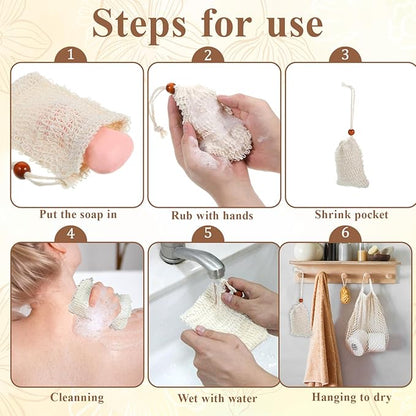 Steps for use

1

Put the soap in

2

Rub with hands

3

Shrink pocket

4

Cleanning

5

Wet with water

6

Hanging to dry