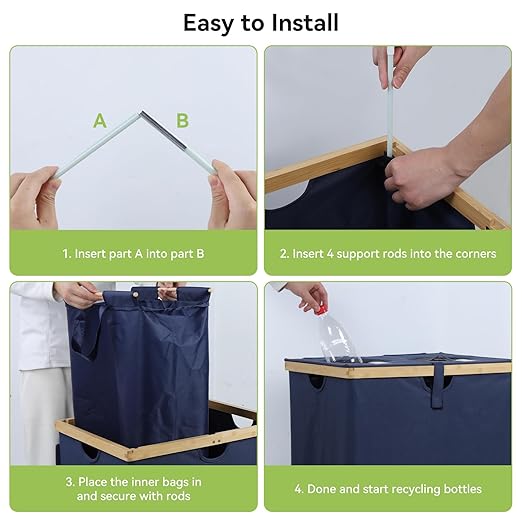 Easy to Install

A

B

1. Insert part A into part B

2. Insert 4 support rods into the corners

3. Place the inner bags in and secure with rods

4. Done and start recycling bottles