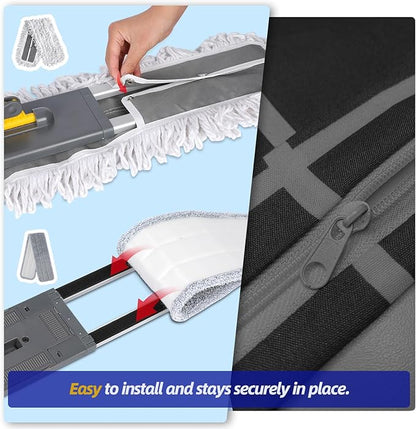 Easy to install and stays securely in place.