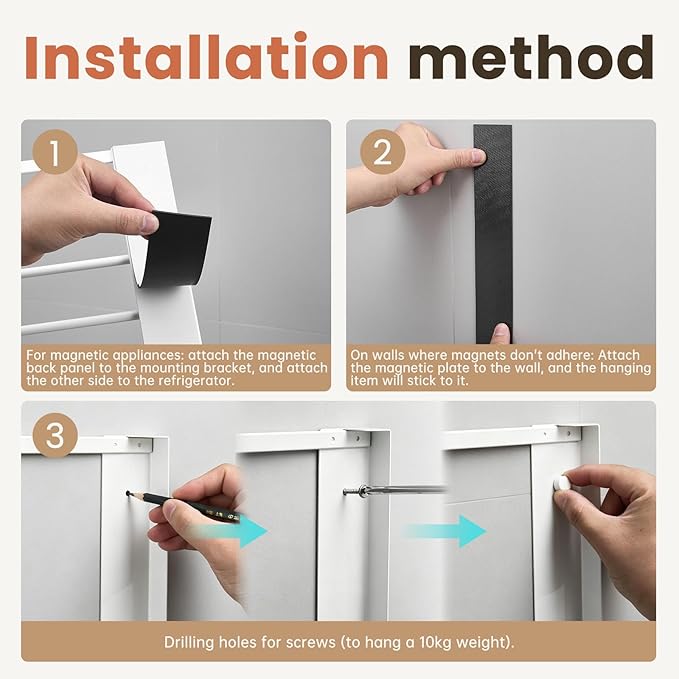 Installation method

1

For magnetic appliances: attach the magnetic back panel to the mounting bracket, and attach the other side to the refrigerator.

2

On walls where magnets don't adhere: Attach the magnetic plate to the wall, and the hanging item will stick to it.

3

Drilling holes for screws (to hang a 10kg weight).