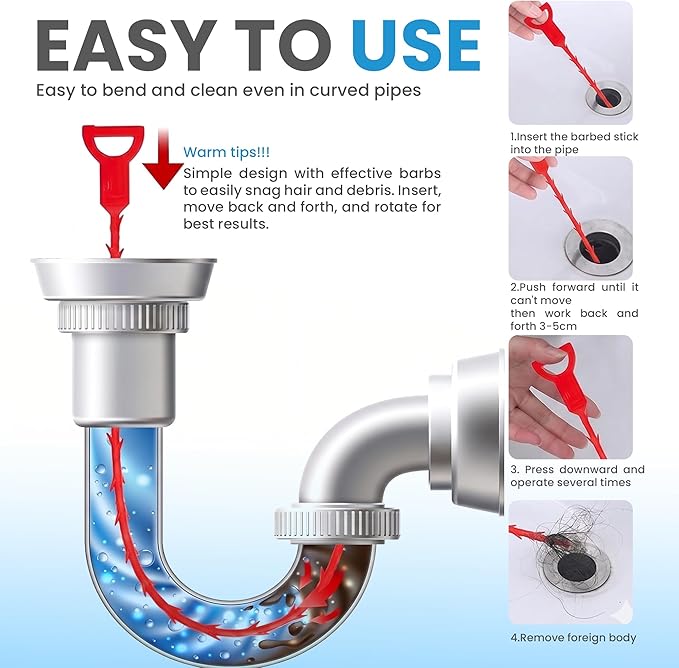 EASY TO USE

Easy to bend and clean even in curved pipes

Warm tips!!!
Simple design with effective barbs to easily snag hair and debris. Insert, move back and forth, and rotate for best results.

1.Insert the barbed stick into the pipe

2.Push forward until it can't move then work back and forth 3-5cm

3. Press downward and operate several times

4.Remove foreign body