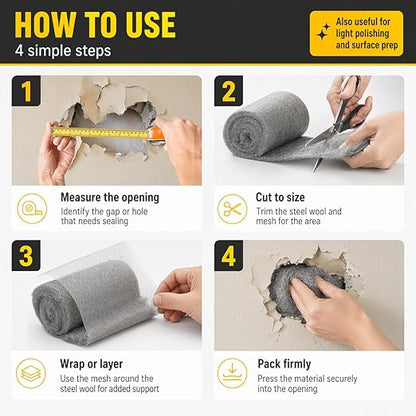 HOW TO USE
4 simple steps

Also useful for light polishing and surface prep

1

Measure the opening
Identify the gap or hole that needs sealing

2

Cut to size
Trim the steel wool and mesh for the area

3

Wrap or layer
Use the mesh around the steel wool for added support

4

Pack firmly
Press the material securely into the opening