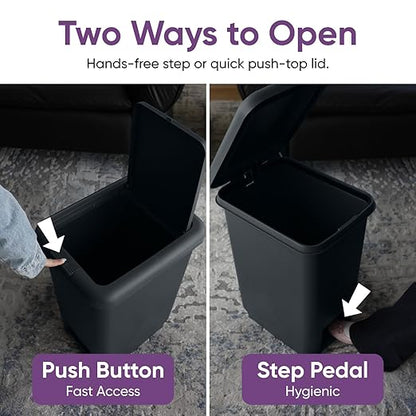 Two Ways to Open

Hands-free step or quick push-top lid.

Push Button
Fast Access

Step Pedal
Hygienic