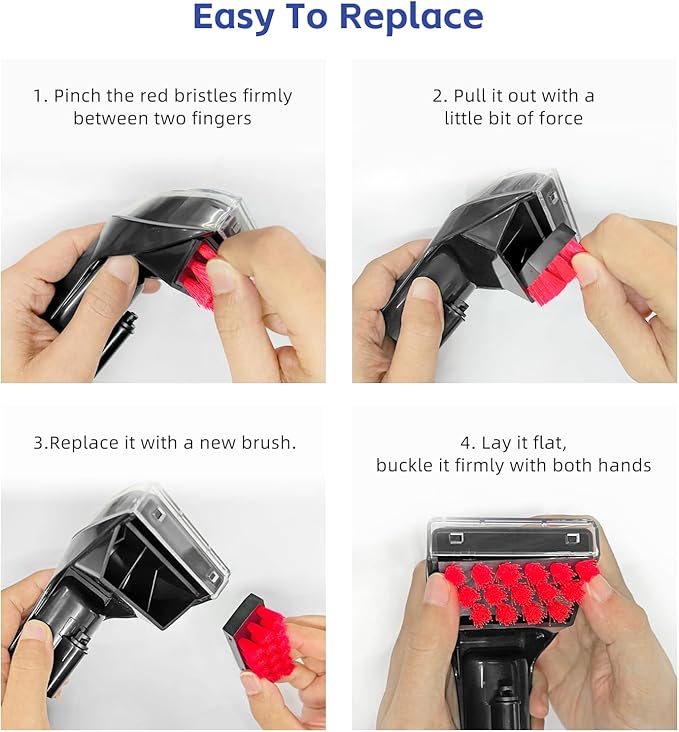 Easy To Replace

1. Pinch the red bristles firmly between two fingers

2. Pull it out with a little bit of force

3.Replace it with a new brush.

4. Lay it flat, buckle it firmly with both hands