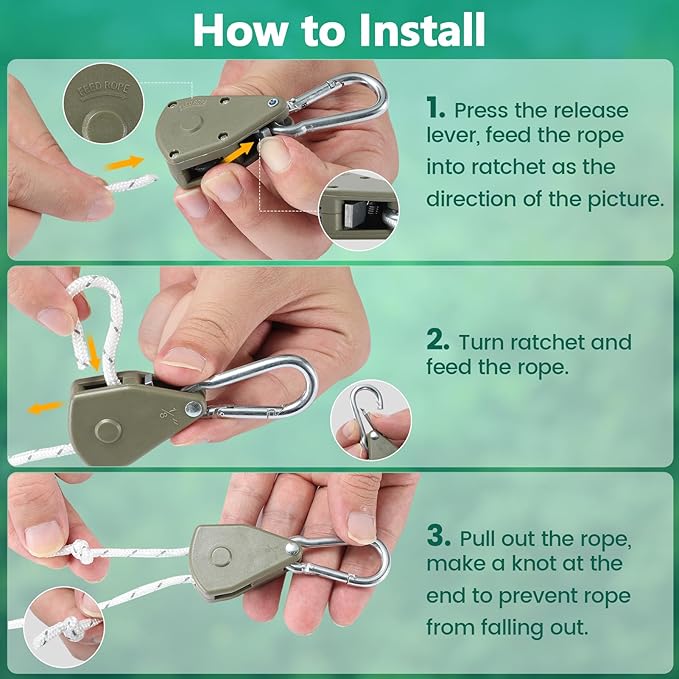 How to Install

FEED ROPE

1. Press the release lever, feed the rope into ratchet as the direction of the picture.

1/8"

2. Turn ratchet and feed the rope.

3. Pull out the rope, make a knot at the end to prevent rope from falling out.