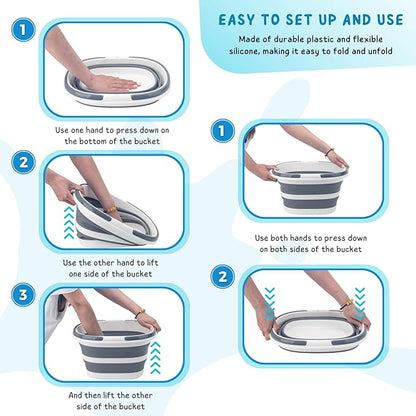 EASY TO SET UP AND USE

Made of durable plastic and flexible silicone, making it easy to fold and unfold

1

Use one hand to press down on the bottom of the bucket

2

Use the other hand to lift one side of the bucket

3

And then lift the other side of the bucket

1

Use both hands to press down on both sides of the bucket

2