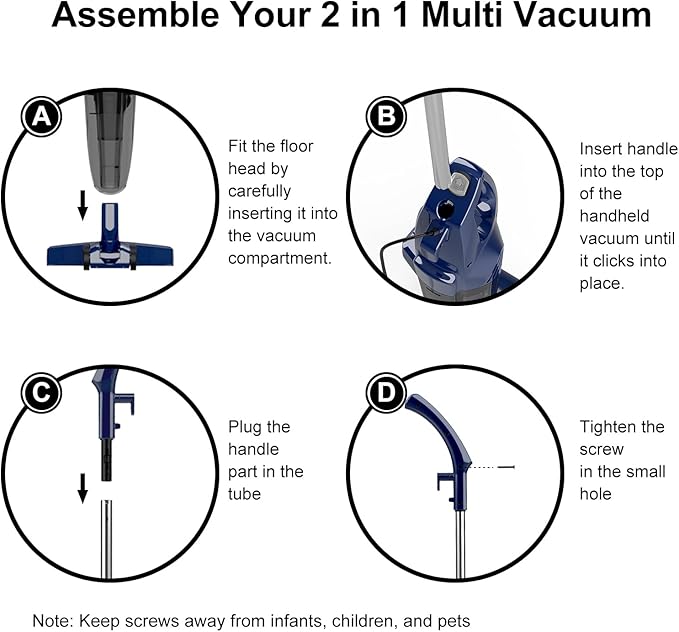 Assemble Your 2 in 1 Multi Vacuum

A

Fit the floor head by carefully inserting it into the vacuum compartment.

B

Insert handle into the top of the handheld vacuum until it clicks into place.

C

Plug the handle part in the tube

D

Tighten the screw in the small hole

Note: Keep screws away from infants, children, and pets