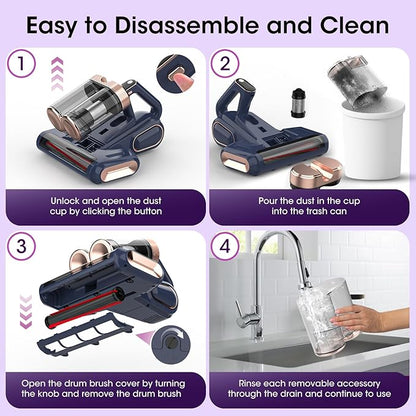 Easy to Disassemble and Clean

1

Unlock and open the dust cup by clicking the button

2

Pour the dust in the cup into the trash can

3

Open the drum brush cover by turning the knob and remove the drum brush

4

Rinse each removable accessory through the drain and continue to use