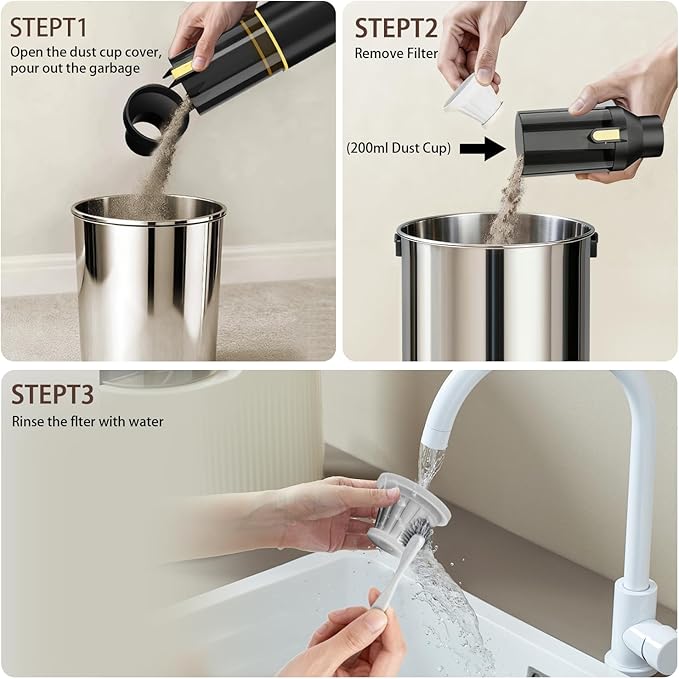 STEPT1
Open the dust cup cover, pour out the garbage

STEPT2
Remove Filter

(200ml Dust Cup)

STEPT3
Rinse the flter with water