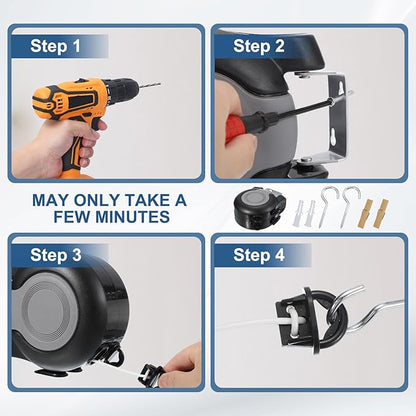 Step 1

Step 2

MAY ONLY TAKE A FEW MINUTES

Step 3

Step 4