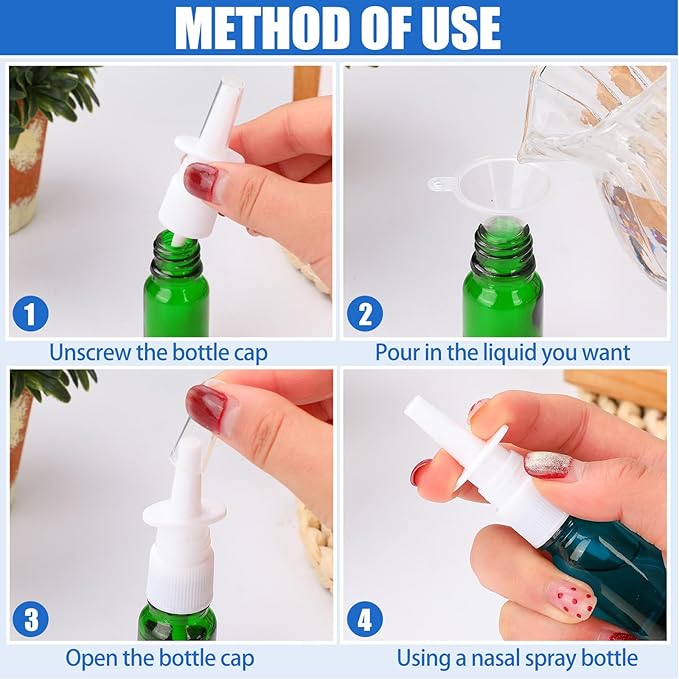 METHOD OF USE

1
Unscrew the bottle cap

2
Pour in the liquid you want

3
Open the bottle cap

4
Using a nasal spray bottle