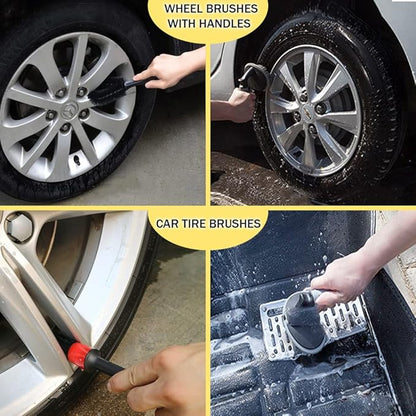 WHEEL BRUSHES WITH HANDLES

CAR TIRE BRUSHES