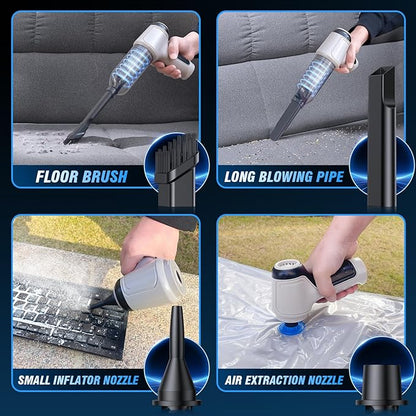 FLOOR BRUSH

LONG BLOWING PIPE

SMALL INFLATOR NOZZLE

AIR EXTRACTION NOZZLE