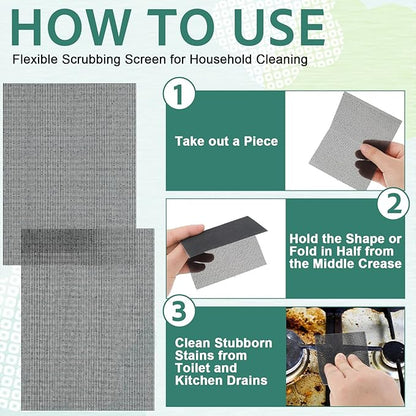 HOW TO USE

Flexible Scrubbing Screen for Household Cleaning

1

Take out a Piece

2

Hold the Shape or Fold in Half from the Middle Crease

3

Clean Stubborn Stains from Toilet and Kitchen Drains