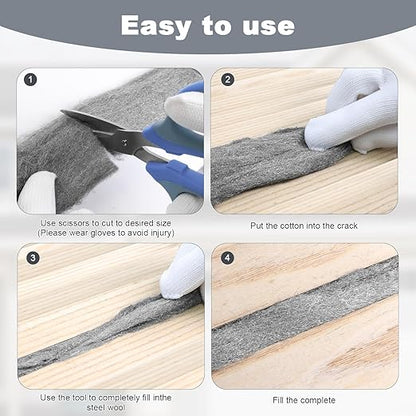 Easy to use

1

Use scissors to cut to desired size
(Please wear gloves to avoid injury)

2

Put the cotton into the crack

3

Use the tool to completely fill inthe steel wool

4

Fill the complete