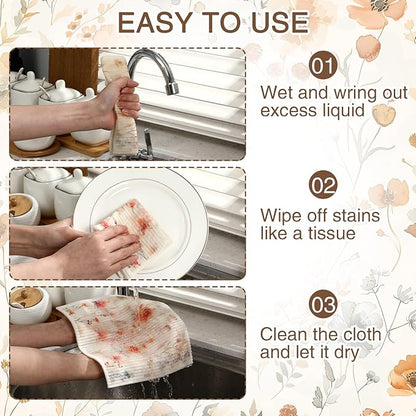 EASY TO USE

01

Wet and wring out excess liquid

02

Wipe off stains like a tissue

03

Clean the cloth and let it dry