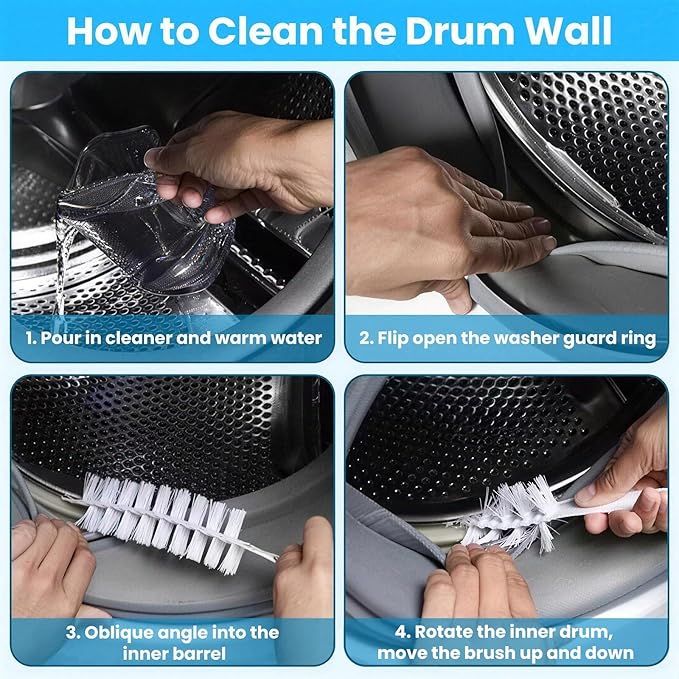 How to Clean the Drum Wall

1. Pour in cleaner and warm water

2. Flip open the washer guard ring

3. Oblique angle into the inner barrel

4. Rotate the inner drum, move the brush up and down