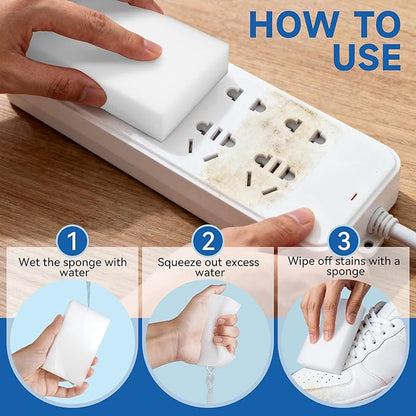 HOW TO USE

1
Wet the sponge with water

2
Squeeze out excess water

3
Wipe off stains with a sponge