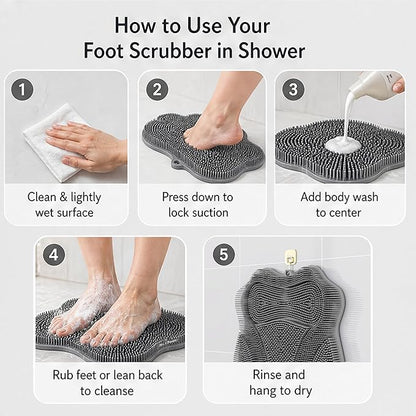 How to Use Your
Foot Scrubber in Shower

1
Clean & lightly wet surface

2
Press down to lock suction

3
Add body wash to center

4
Rub feet or lean back to cleanse

5
Rinse and hang to dry